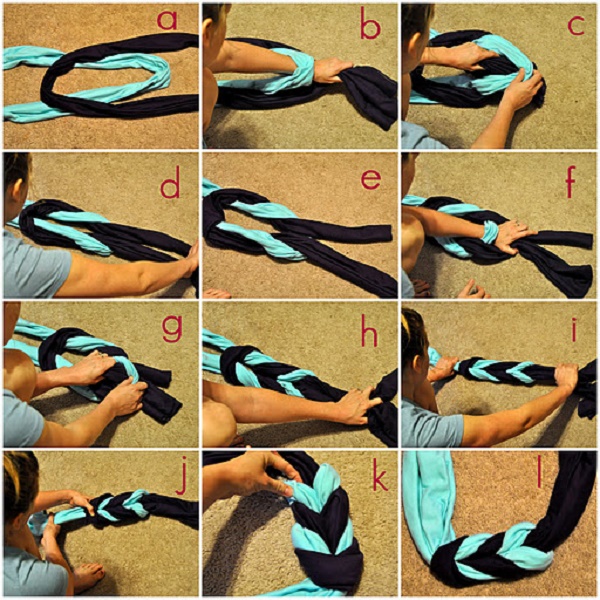 a

b

c

d

e

f

g

h

i

j

k

l