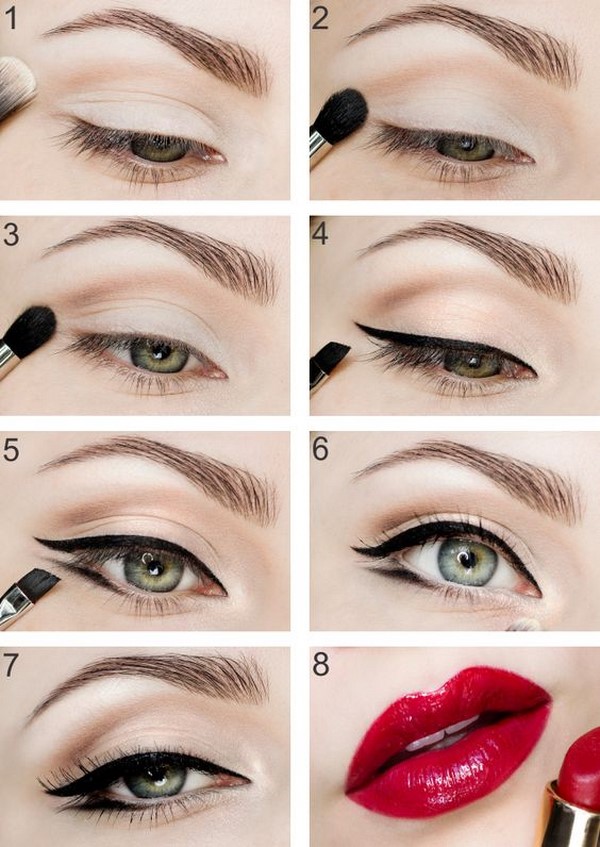 1

2

3

4

5

6

7

8