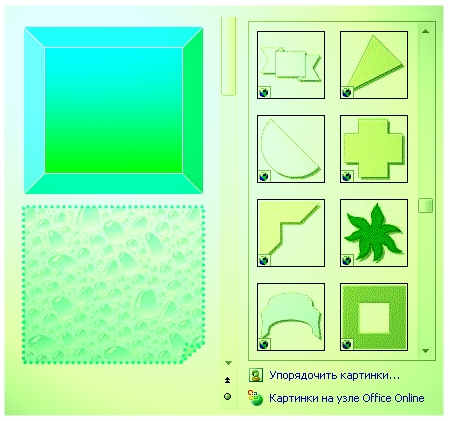 Упорядочить картинки...
Картинки на узле Office Online