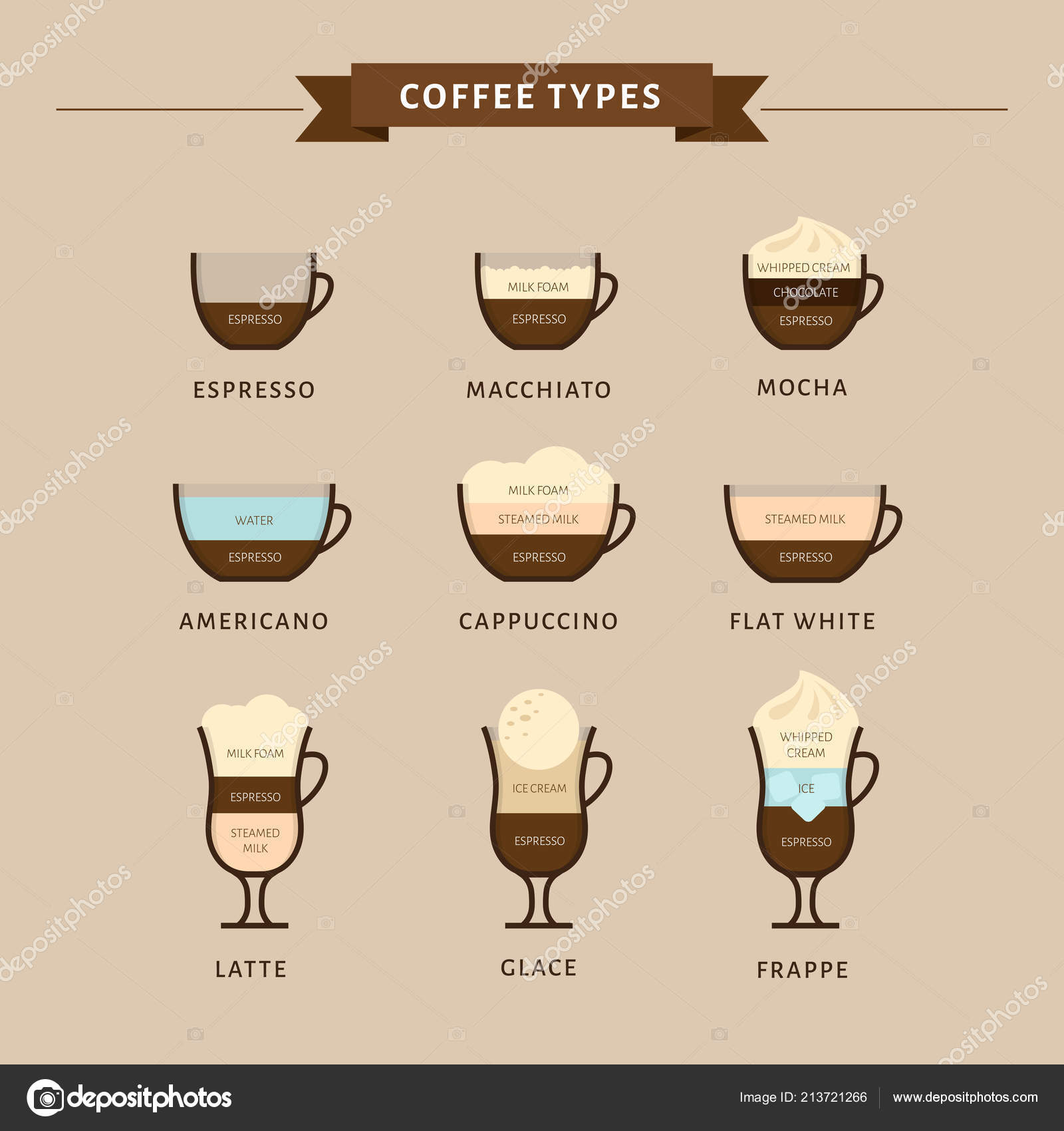 COFFEE TYPES

ESPRESSO

ESPRESSO

MILK FOAM
ESPRESSO

MACCHIATO

WHIPPED CREAM
CHOCOLATE
ESPRESSO

MOCHA

WATER
ESPRESSO

AMERICANO

MILK FOAM
STEAMED MILK
ESPRESSO

CAPPUCCINO

STEAMED MILK
ESPRESSO

FLAT WHITE

MILK FOAM
ESPRESSO
STEAMED MILK

LATTE

ICE CREAM
ESPRESSO

GLACE

WHIPPED CREAM
ICE
ESPRESSO

FRAPPE

depositphotos

Image ID: 213721266 www.depositphotos.com